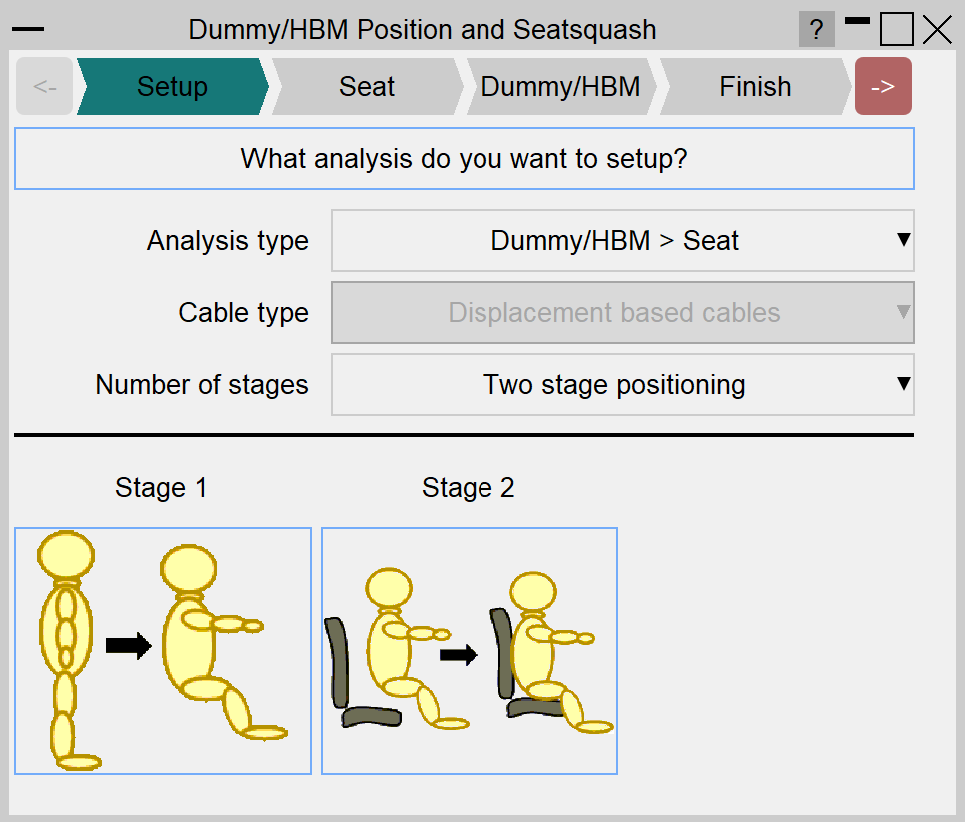 Dummy/HBM Position and Seatsquash

?

<- Setup Seat Dummy/HBM Finish ->

What analysis do you want to setup?

Analysis type Dummy/HBM > Seat

Cable type Displacement based cables

Number of stages Two stage positioning

Stage 1

Stage 2