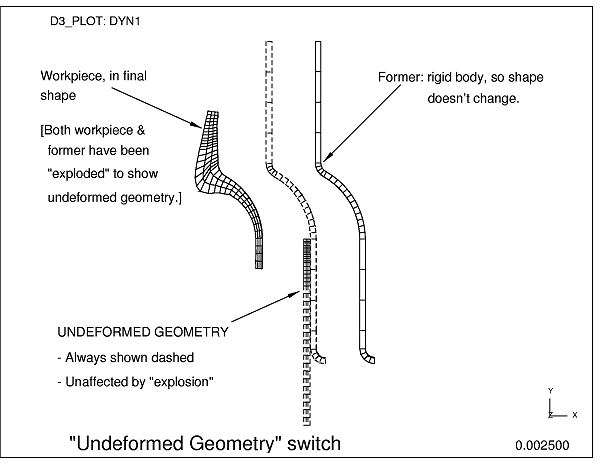 D3_PLOT: DYN1

Workpiece, in final shape

[Both workpiece & former have been "exploded" to show undeformed geometry.]

Former: rigid body, so shape doesn't change.

UNDEFORMED GEOMETRY

- Always shown dashed

- Unaffected by "explosion"

Y
Z X

"Undeformed Geometry" switch

0.002500